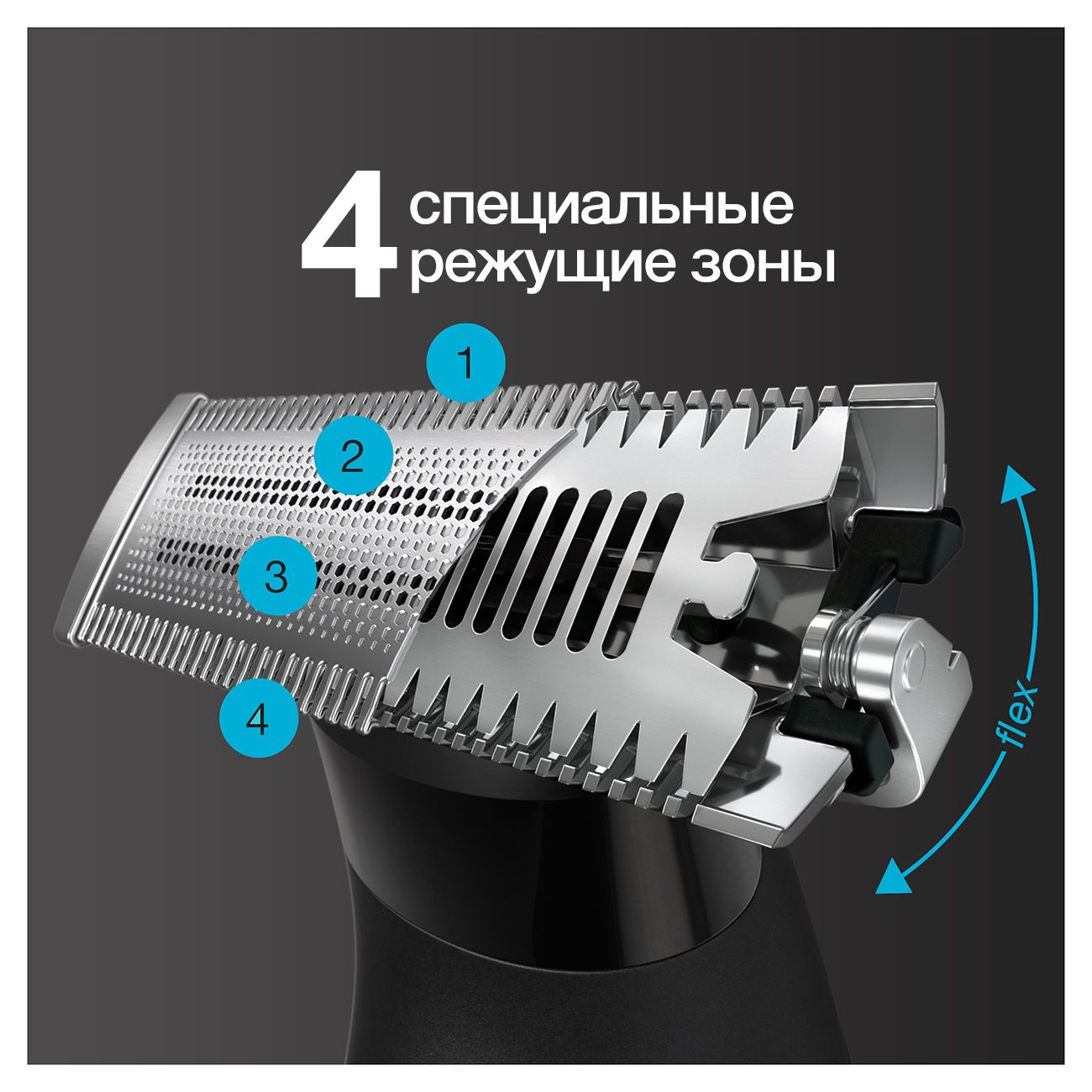 4 специальные режущие зоны

1

2

3

4

flex