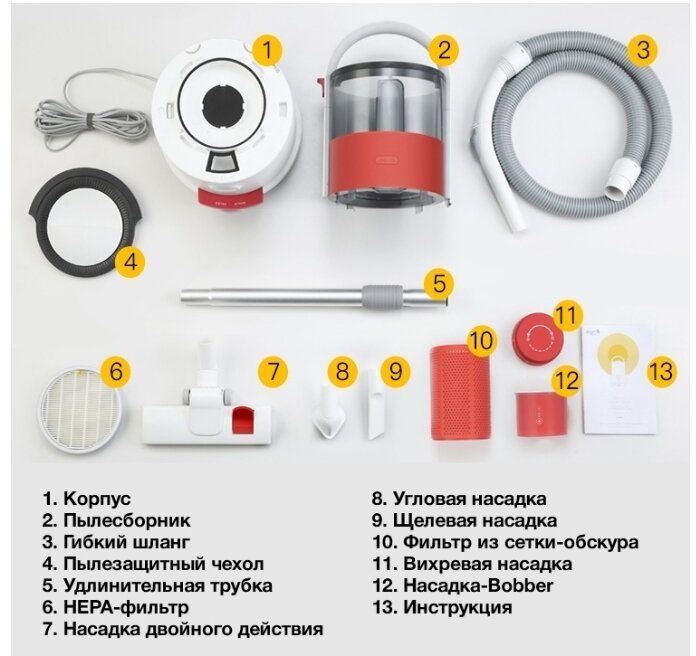 1
2
3
4
5
6
7
8
9
10
11
12
13

1. Корпус
2. Пылесборник
3. Гибкий шланг
4. Пылезащитный чехол
5. Удлинительная трубка
6. HEPA-фильтр
7. Насадка двойного действия

8. Угловая насадка
9. Щелевая насадка
10. Фильтр из сетки-обскура
11. Вихревая насадка
12. Насадка-Bobber
13. Инструкция