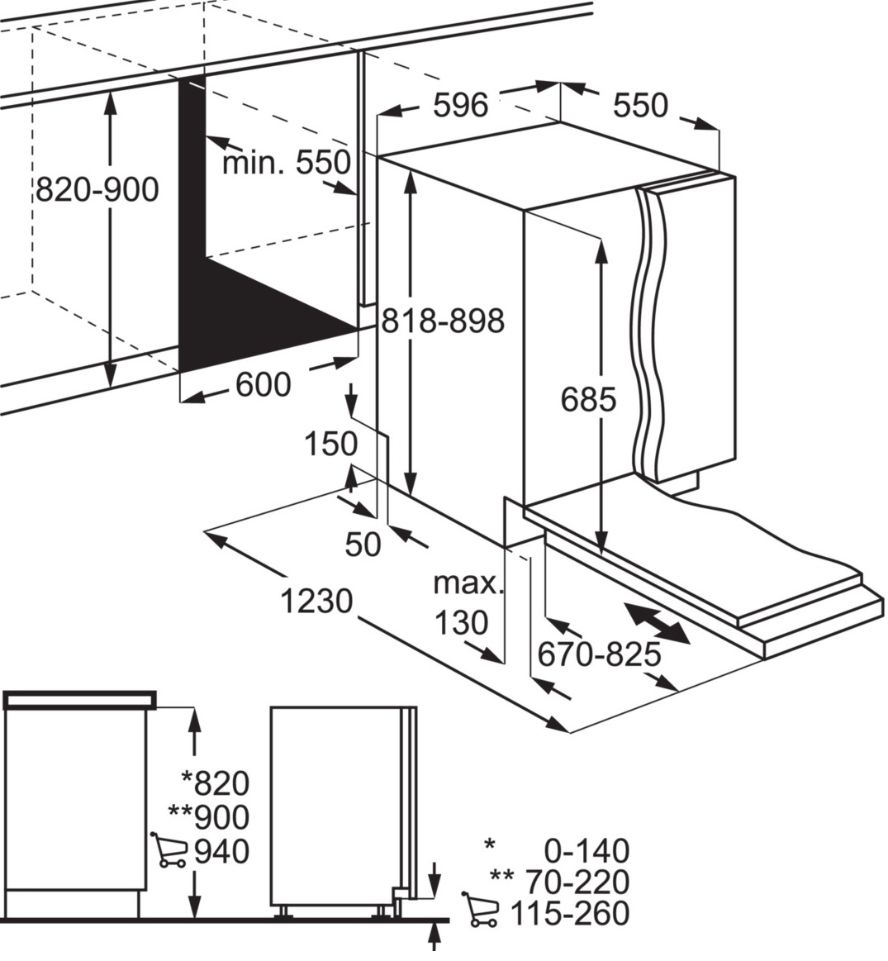 596
550
820-900
min. 550
818-898
600
685
150
50
1230
max. 130
670-825
*820
**900
940
* 0-140
** 70-220
115-260