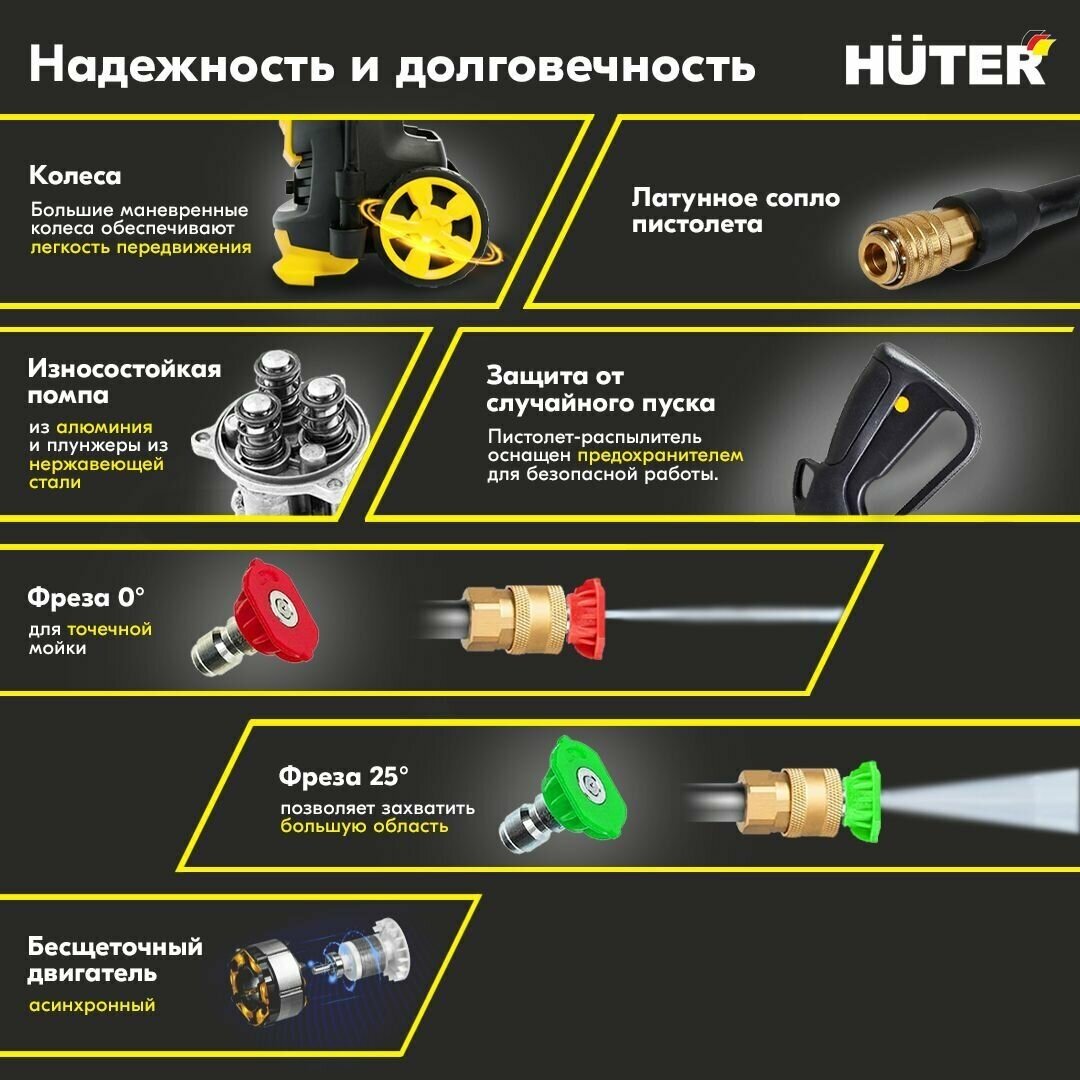 Надежность и долговечность

HÜTER

Колеса

Большие маневренные колеса обеспечивают легкость передвижения

Латунное сопло пистолета

Износостойкая помпа

из алюминия и плунжеры из нержавеющей стали

Защита от случайного пуска

Пистолет-распылитель оснащен предохранителем для безопасной работы.

Фреза 0°

для точечной мойки

Фреза 25°

позволяет захватить большую область

Бесщеточный двигатель

асинхронный