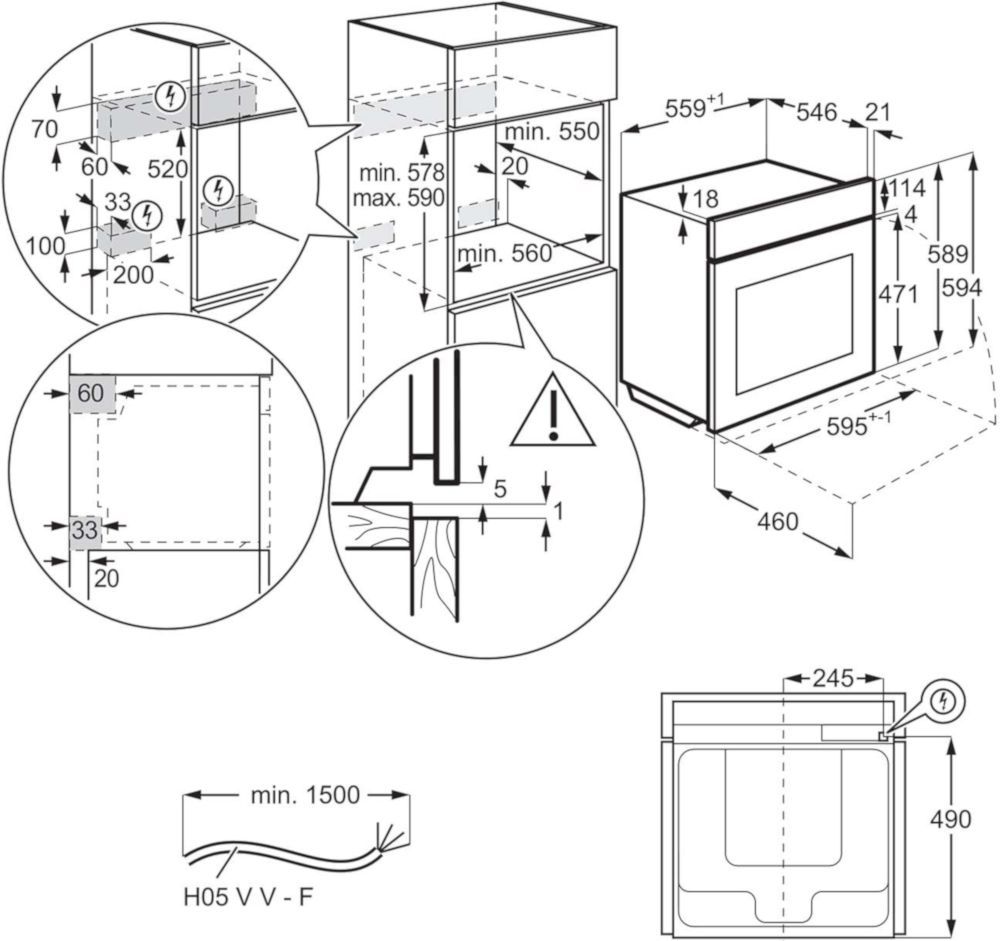 70
60
520
33
100
200
min. 578
max. 590
min. 550
20
min. 560
$559^{+1}$
546
21
18
114
4
589
594
471
$595^{+-1}$
460
60
33
20
5
1
245
490
min. 1500
H05 V V - F