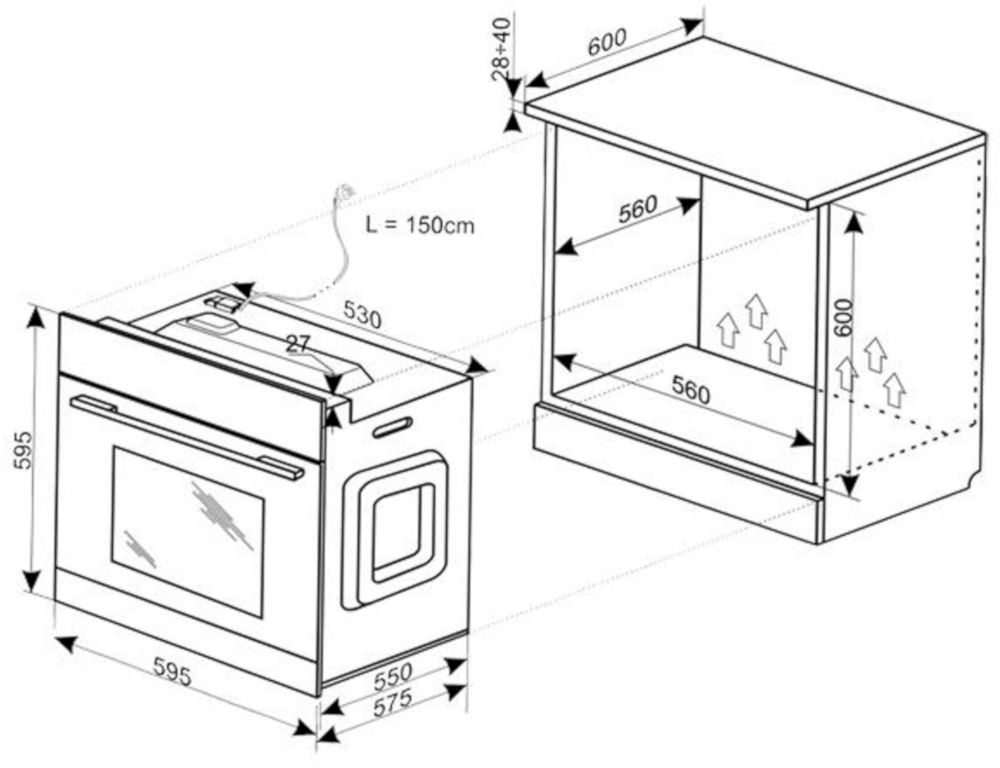 28÷40
600
560
600
560
L = 150cm
530
27
595
595
550
575