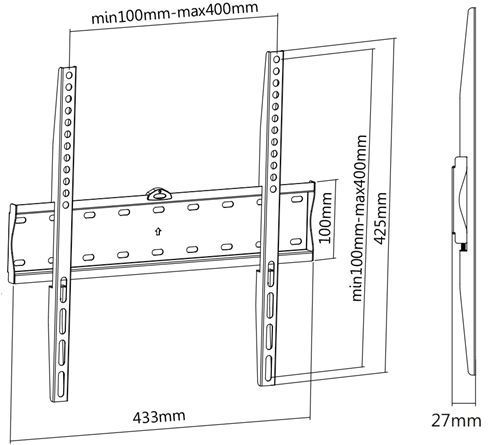 min100mm-max400mm

100mm

min100mm-max400mm

425mm

433mm

27mm