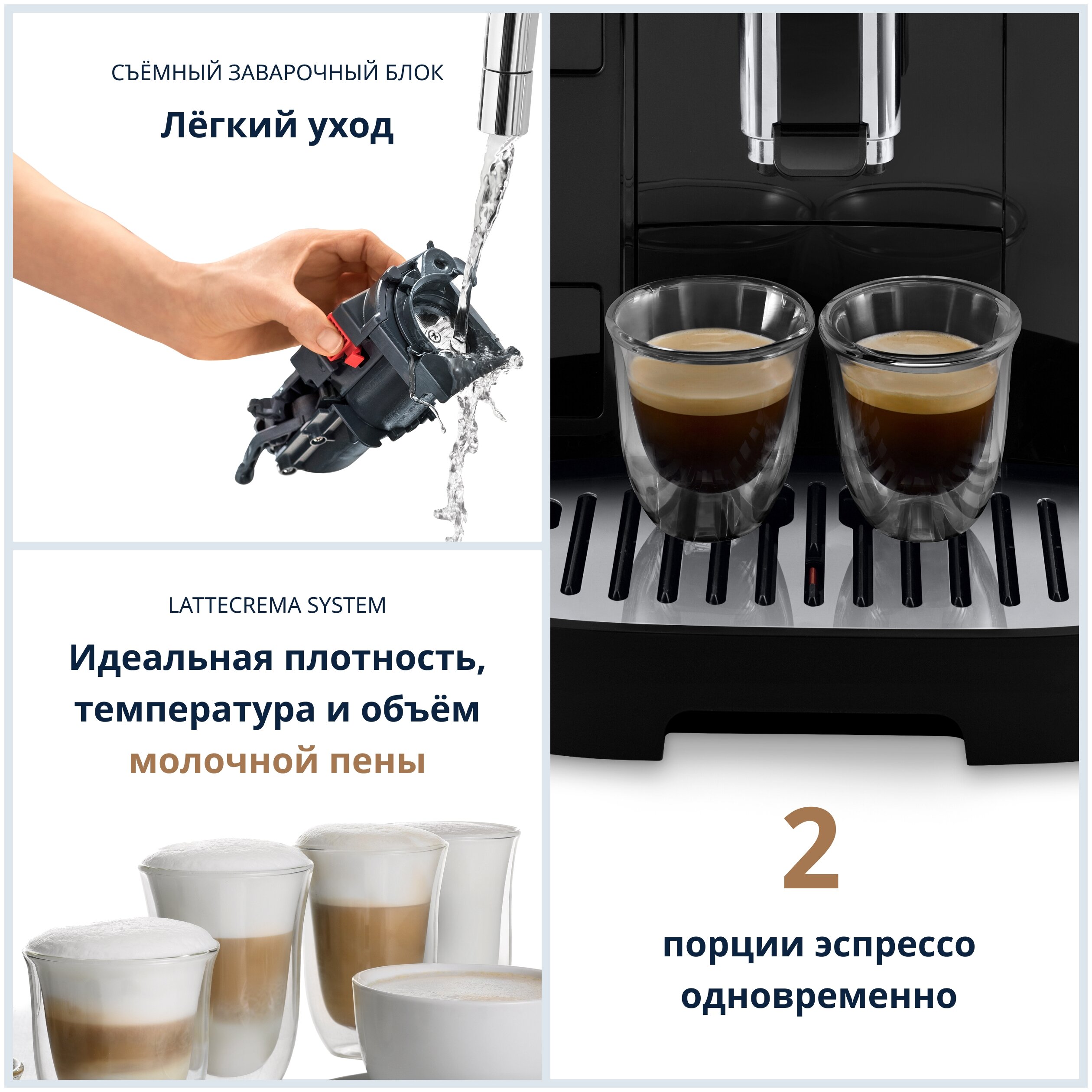 СЪЁМНЫЙ ЗАВАРОЧНЫЙ БЛОК

Лёгкий уход

LATTECREMA SYSTEM

Идеальная плотность, температура и объём молочной пены

2

порции эспрессо одновременно